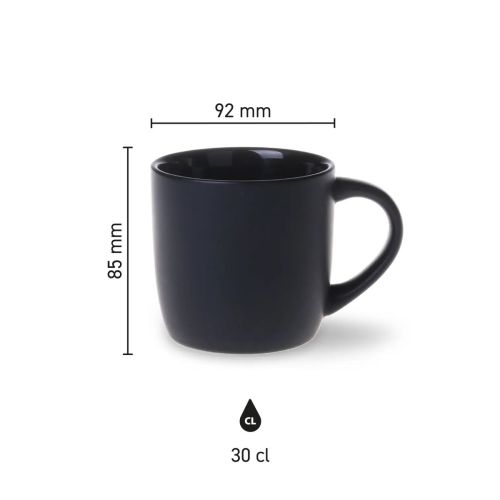 92 mm

85 mm

CL

30 cl