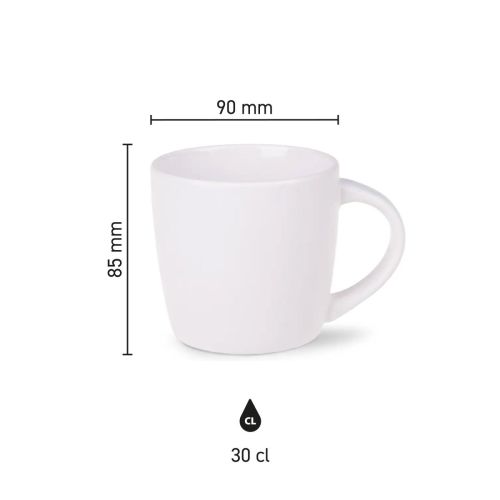 90 mm

85 mm

CL

30 cl