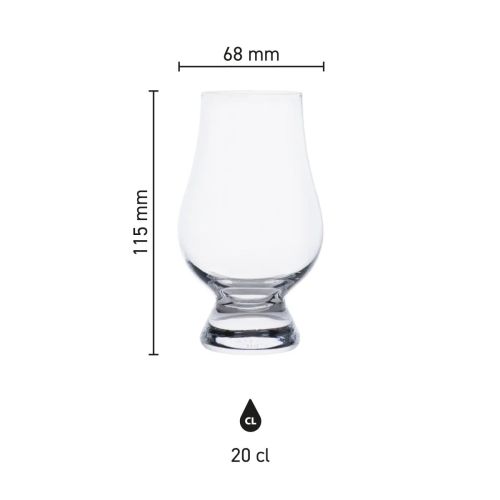 68 mm

115 mm

CL

20 cl