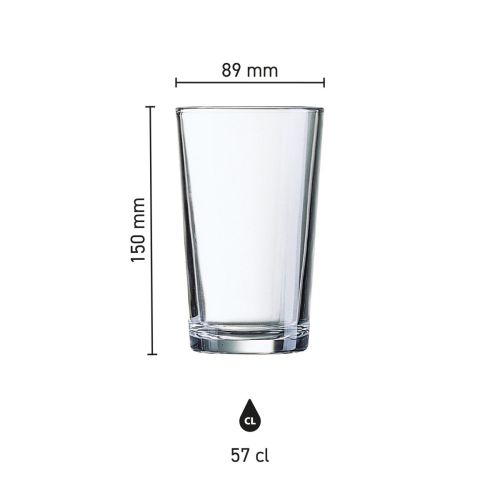 89 mm

150 mm

CL

57 cl