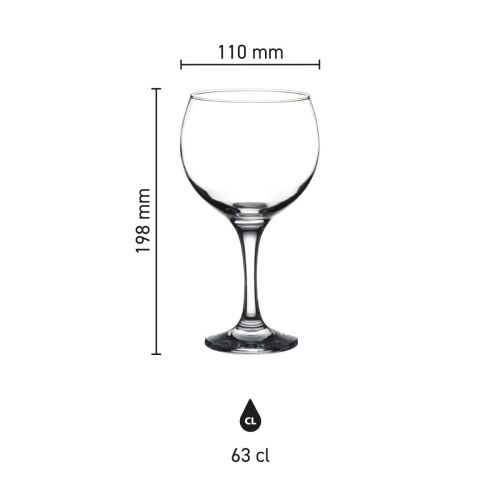 110 mm

198 mm

CL

63 cl