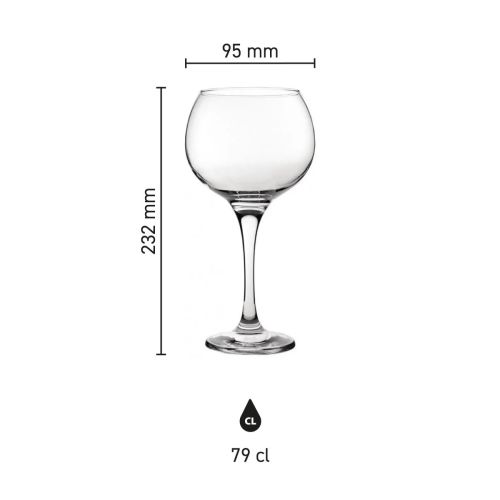 95 mm

232 mm

CL

79 cl