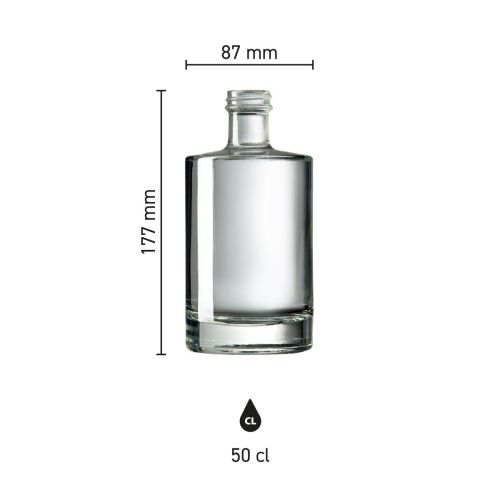 87 mm

177 mm

CL

50 cl