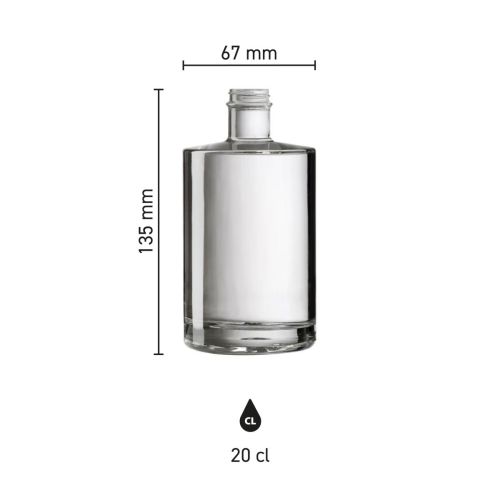 67 mm

135 mm

CL

20 cl