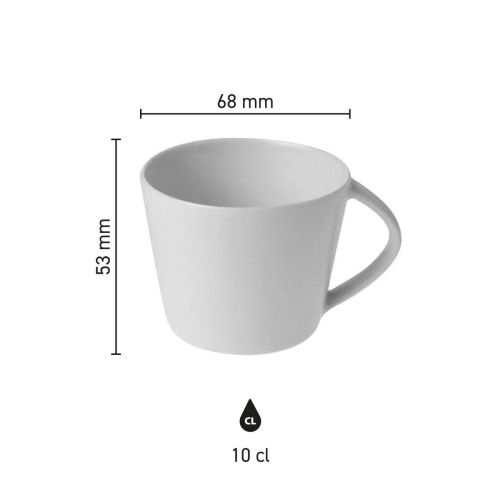 68 mm

53 mm

CL

10 cl