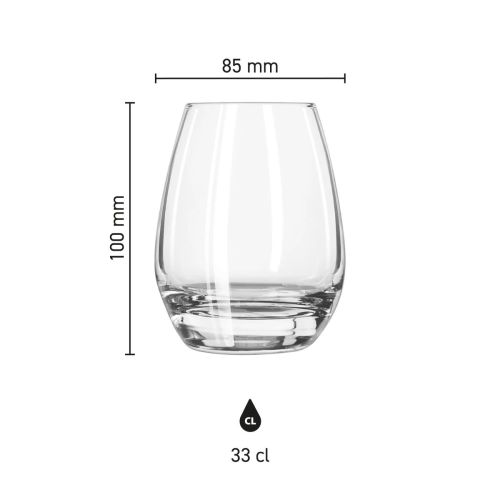 85 mm

100 mm

CL

33 cl