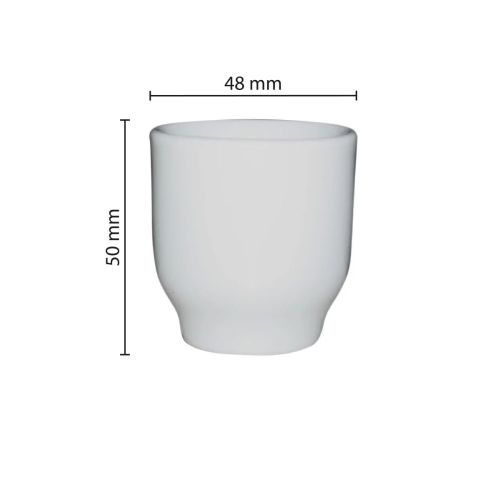 48 mm

50 mm