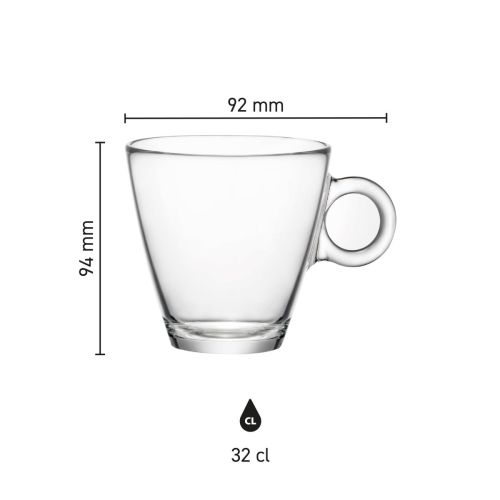 92 mm

94 mm

CL

32 cl