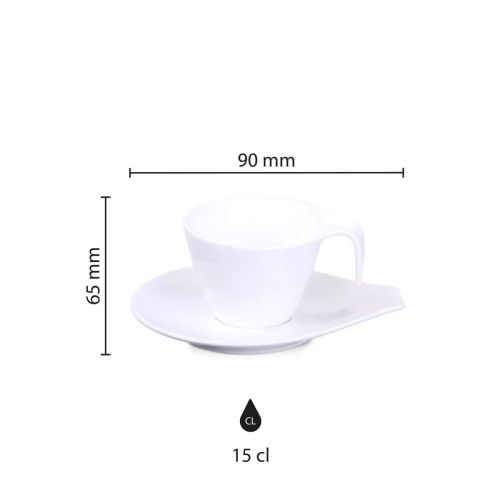 90 mm

65 mm

CL

15 cl