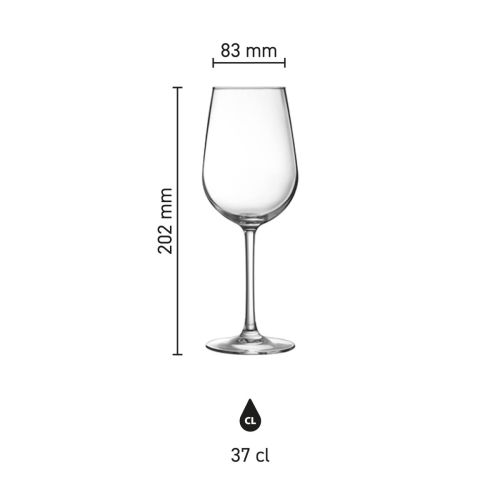 83 mm

202 mm

CL

37 cl