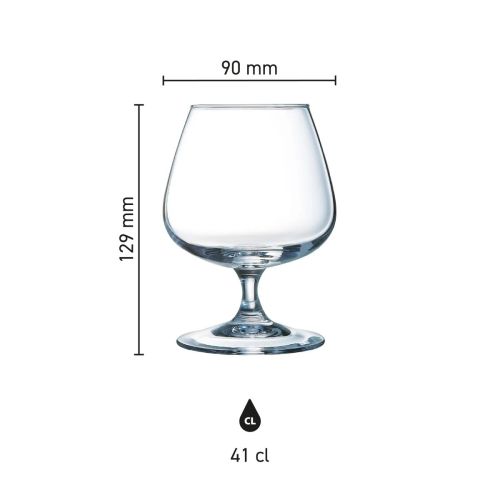 90 mm

129 mm

CL

41 cl