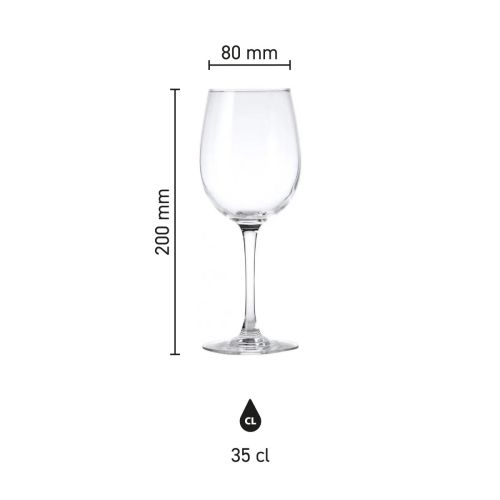 80 mm

200 mm

CL

35 cl