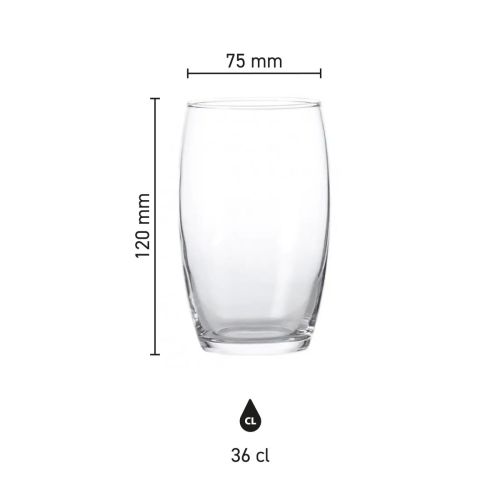 75 mm

120 mm

CL

36 cl