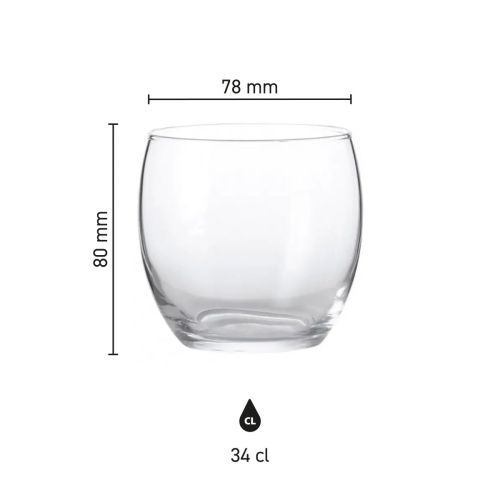 78 mm

80 mm

CL

34 cl