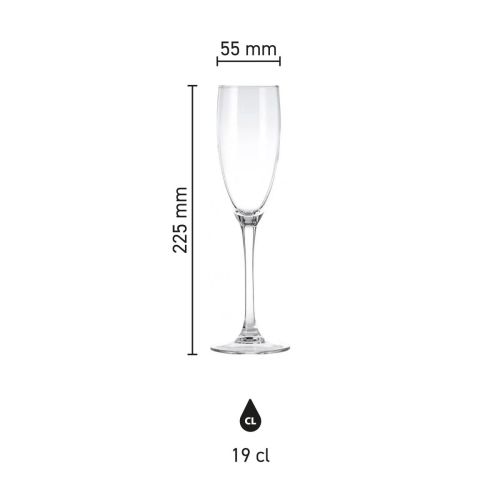 55 mm
225 mm
CL
19 cl