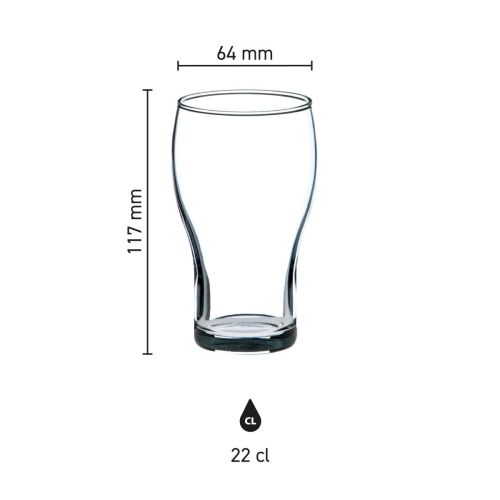 64 mm

117 mm

CL

22 cl