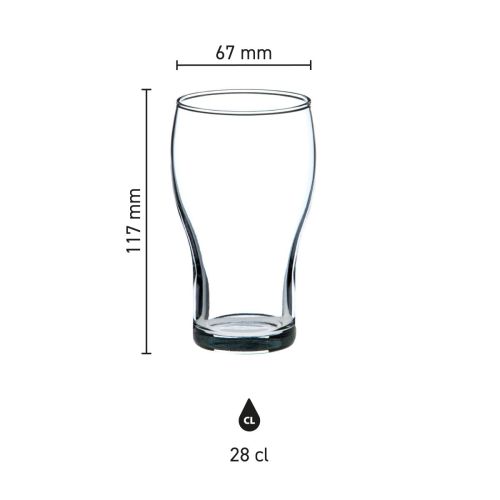 67 mm

117 mm

CL

28 cl