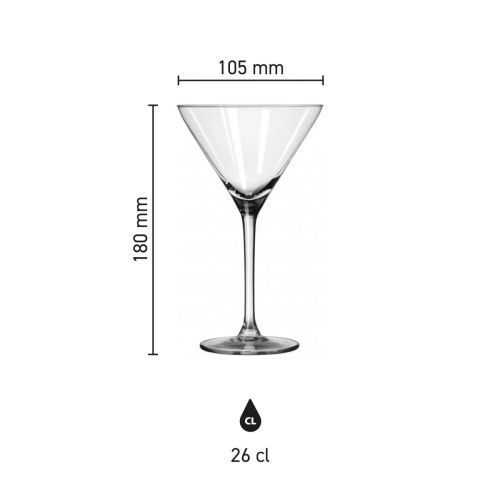 105 mm

180 mm

CL

26 cl