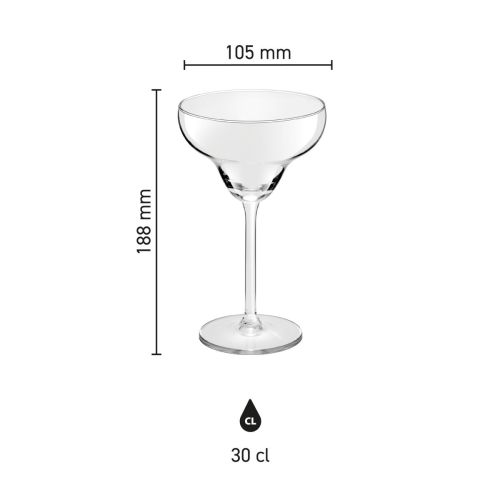 105 mm

188 mm

CL

30 cl