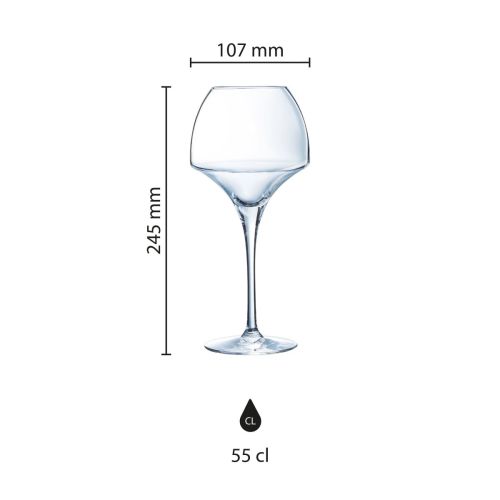 107 mm

245 mm

CL

55 cl