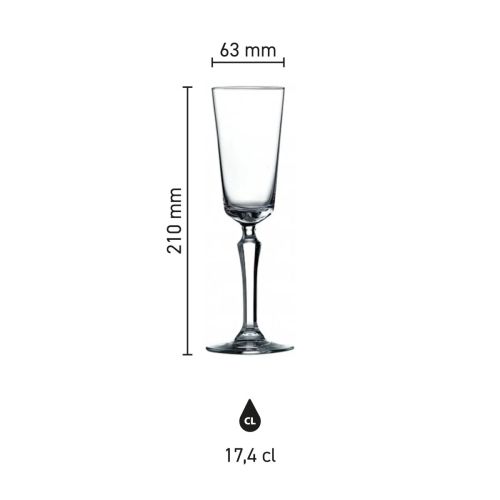 63 mm

210 mm

CL

17,4 cl