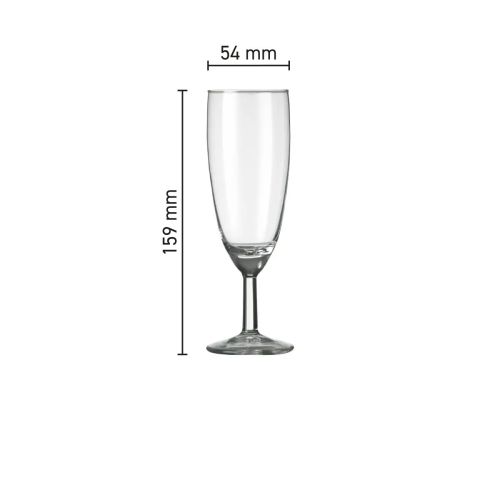 54 mm

159 mm