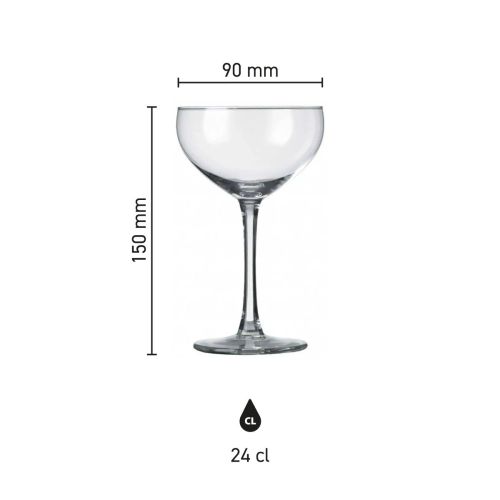 90 mm

150 mm

CL

24 cl