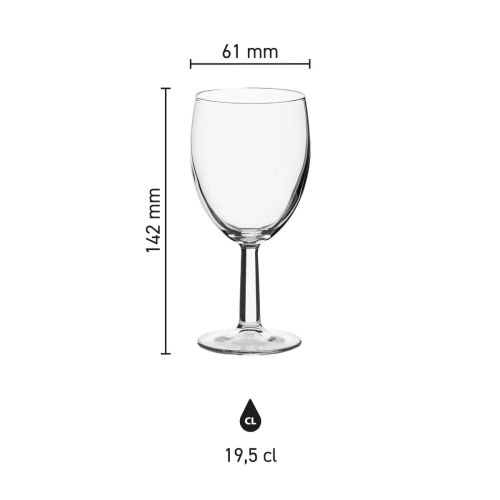 61 mm

142 mm

CL

19,5 cl