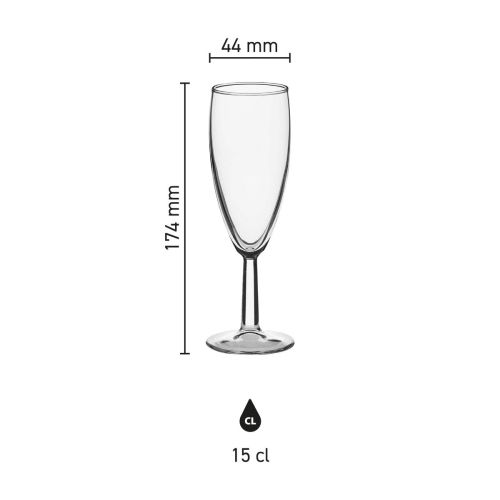 44 mm

174 mm

CL

15 cl