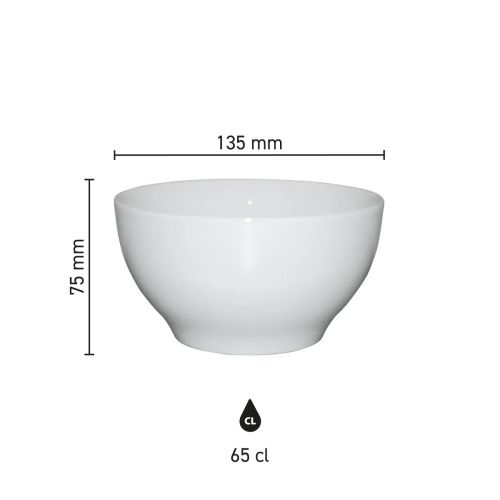 135 mm

75 mm

CL

65 cl