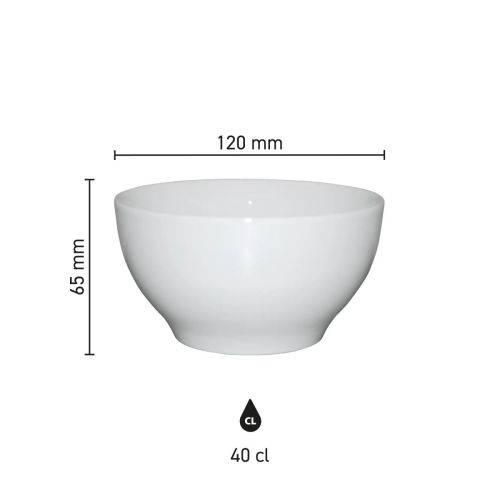 120 mm

65 mm

CL

40 cl