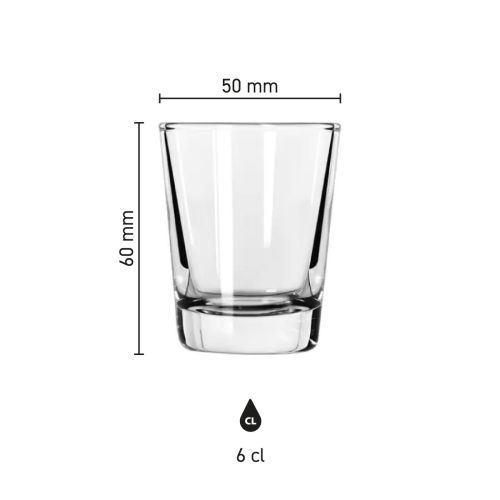 50 mm

60 mm

CL

6 cl