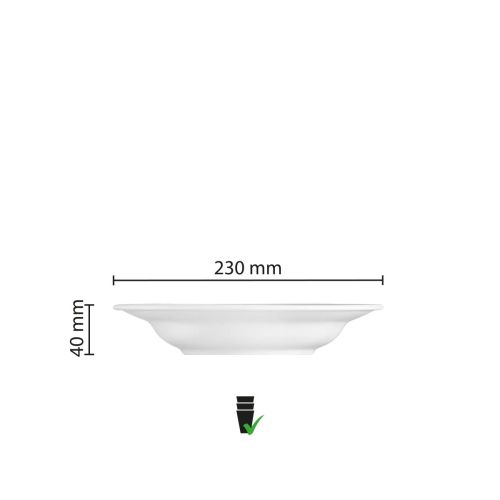 230 mm

40 mm