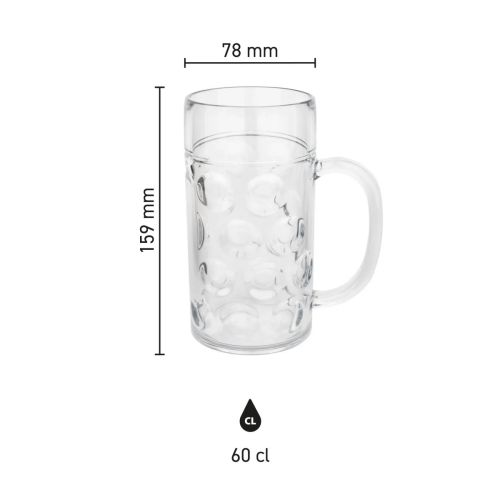 78 mm

159 mm

CL

60 cl