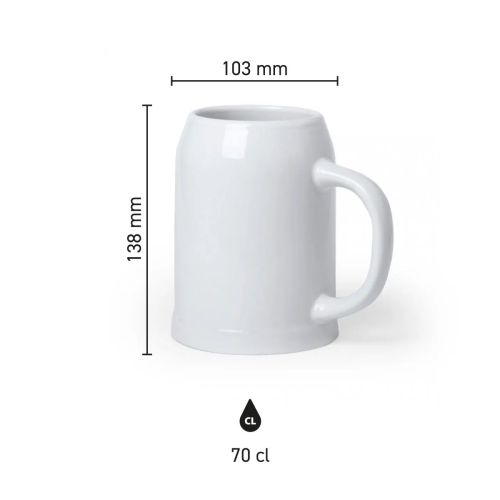 103 mm

138 mm

CL

70 cl