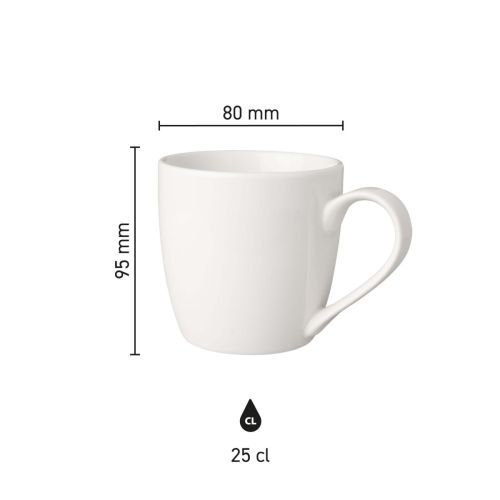 80 mm

95 mm

CL

25 cl