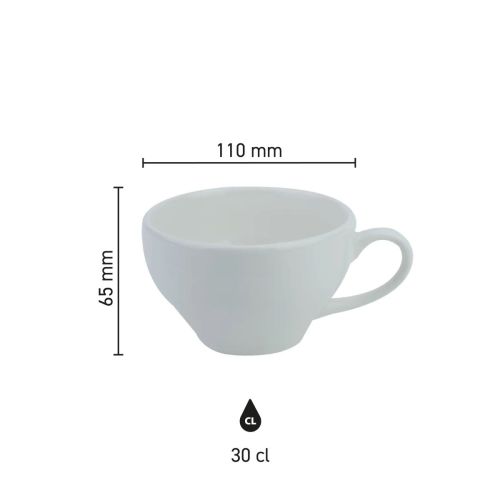 110 mm

65 mm

CL

30 cl