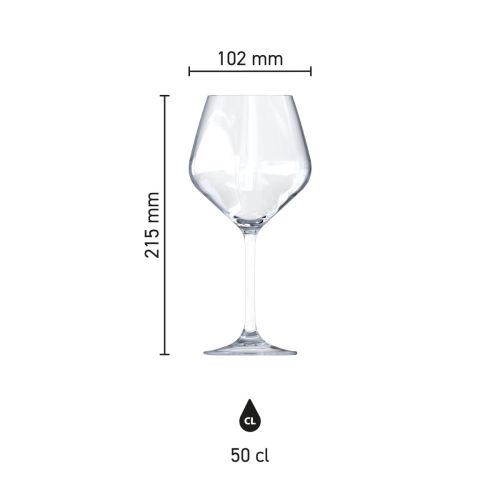 102 mm

215 mm

CL

50 cl