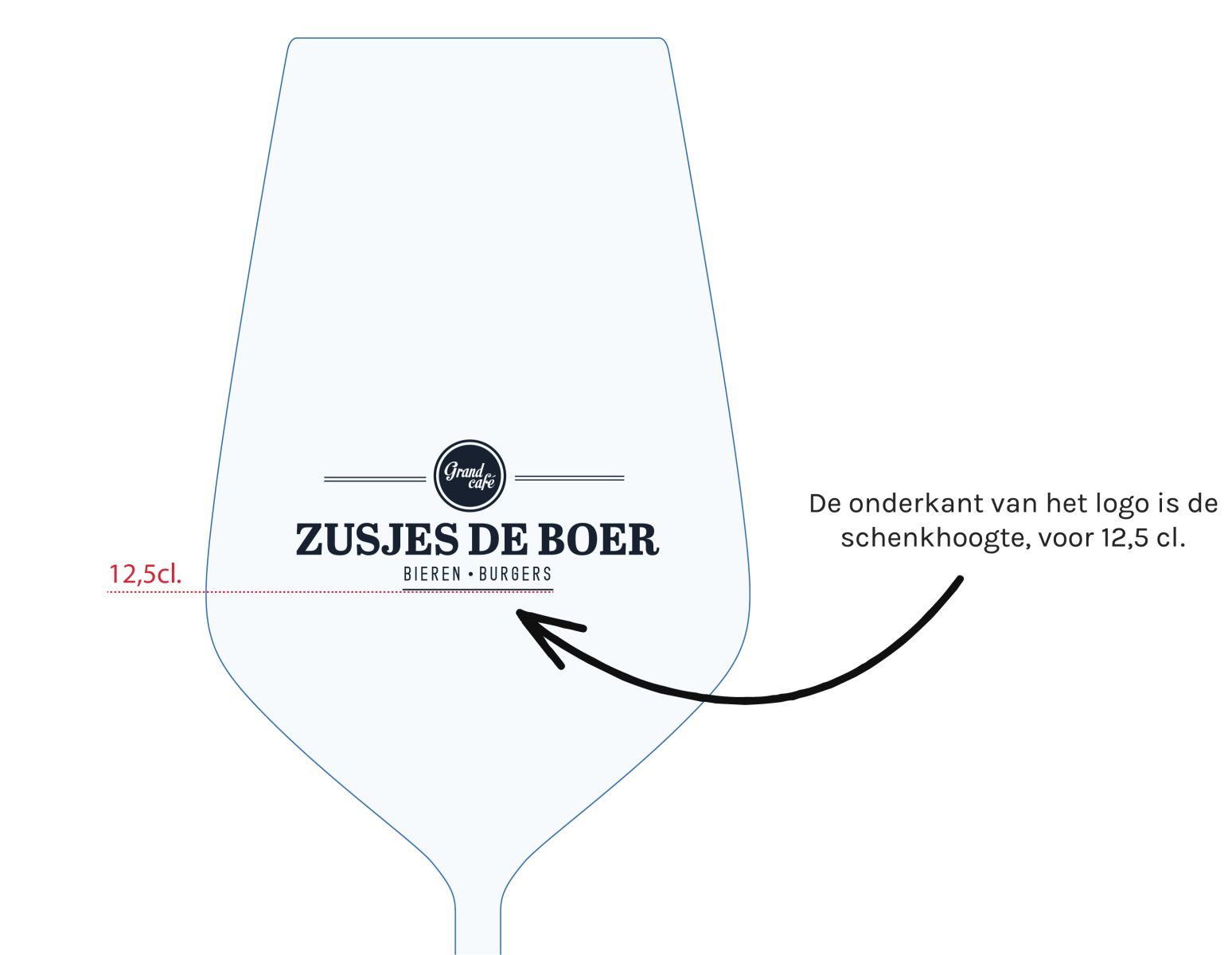 Grand café
ZUSJES DE BOER
BIEREN • BURGERS

12,5cl.

De onderkant van het logo is de schenkhoogte, voor 12,5 cl.